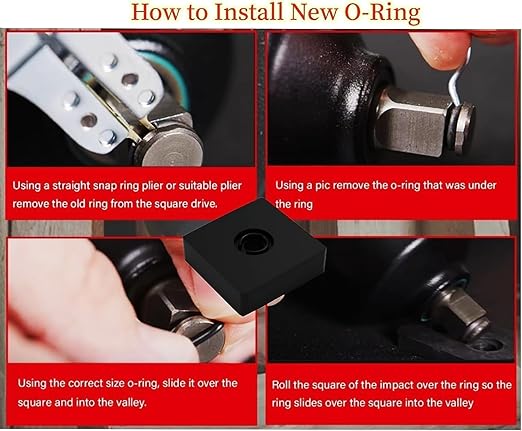 How to Install New O-Ring

Using a straight snap ring plier or suitable plier remove the old ring from the square drive.

Using a pic remove the o-ring that was under the ring

Using the correct size o-ring, slide it over the square and into the valley.

Roll the square of the impact over the ring so the ring slides over the square into the valley