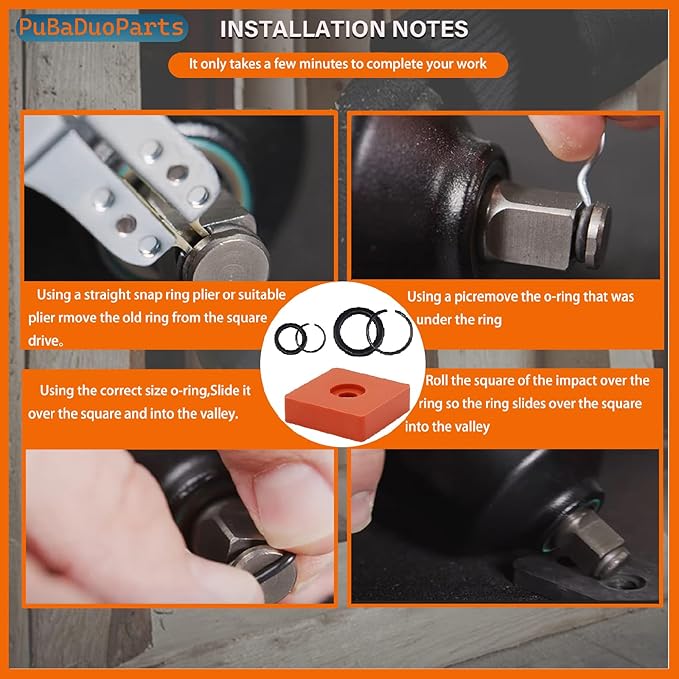 PuBaDuoParts

INSTALLATION NOTES

It only takes a few minutes to complete your work

Using a straight snap ring plier or suitable plier rmove the old ring from the square drive。

Using a picremove the o-ring that was under the ring

Using the correct size o-ring,Slide it over the square and into the valley.

Roll the square of the impact over the ring so the ring slides over the square into the valley